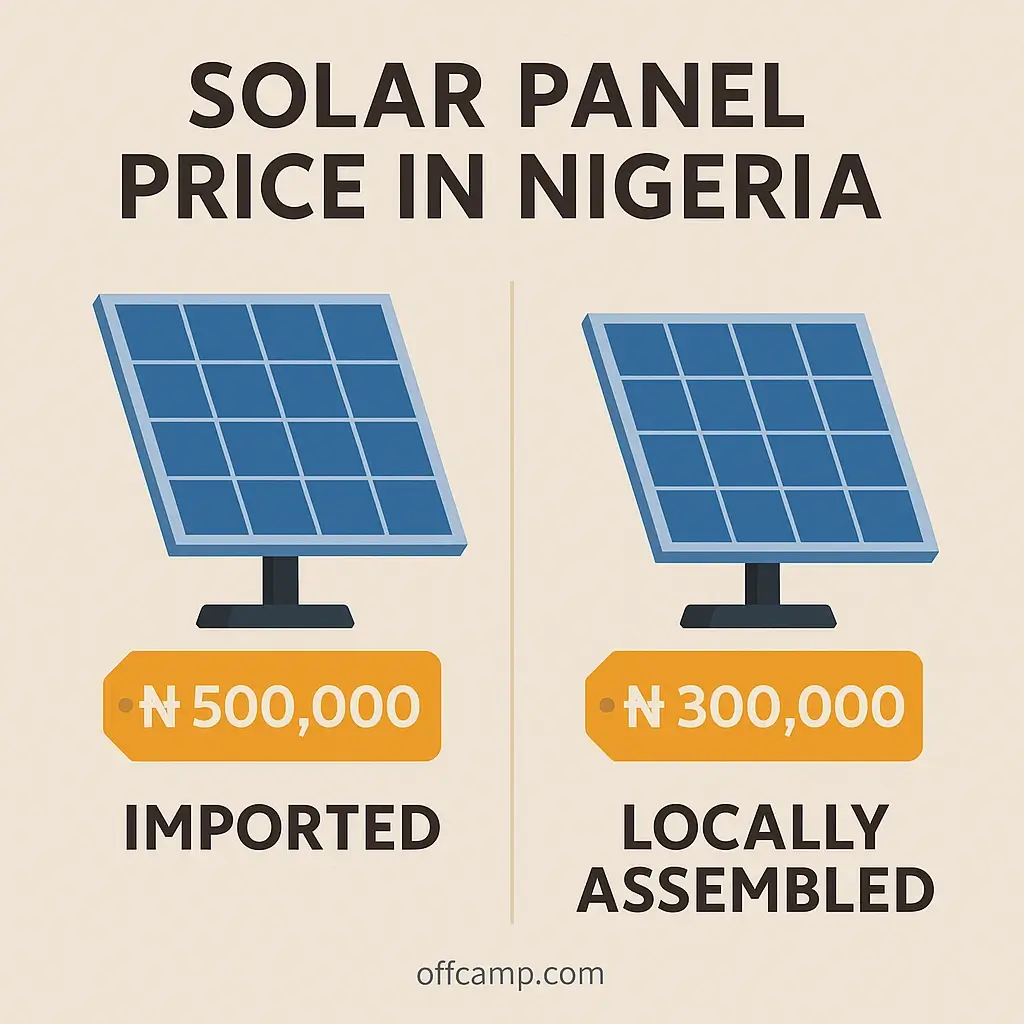 SOLAR PANEL PRICE IN NIGERIA

₦500,000

IMPORTED

₦300,000

LOCALLY ASSEMBLED

offcamp.com