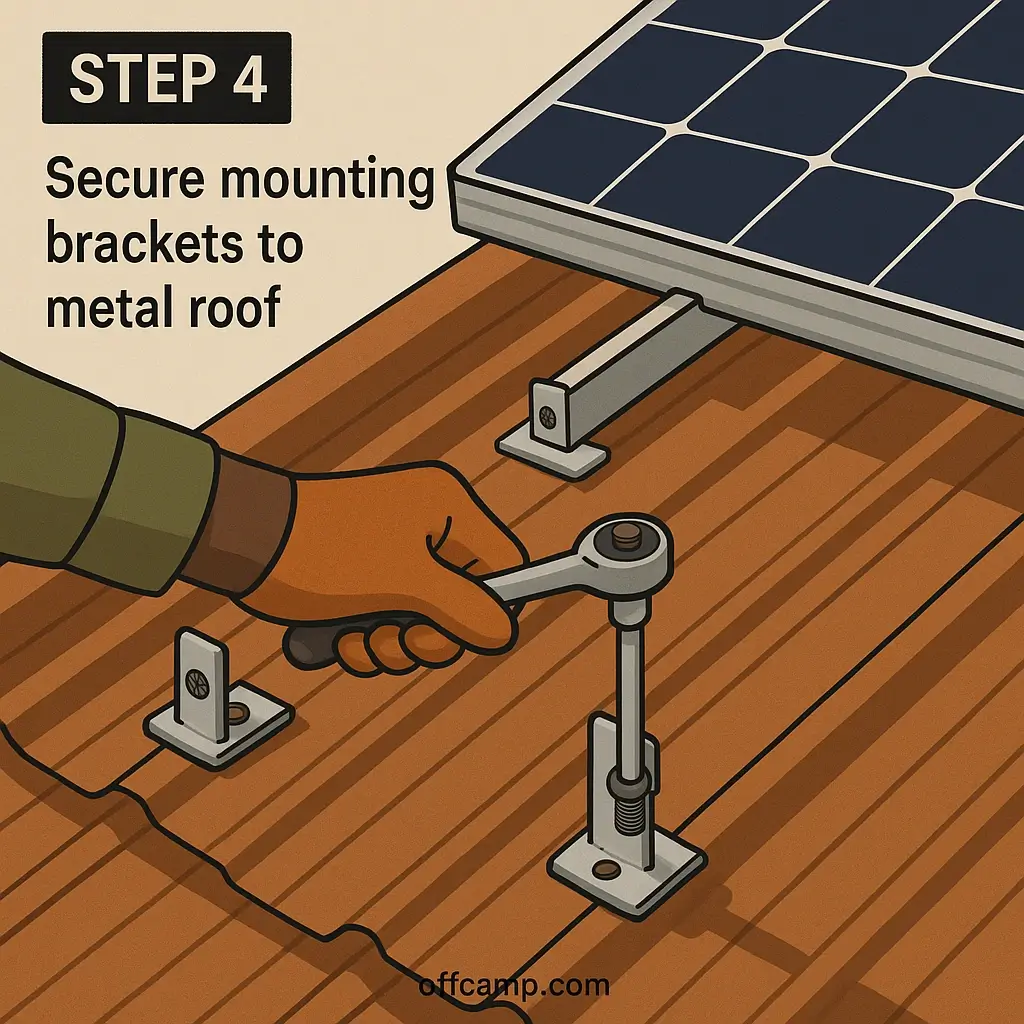 STEP 4

Secure mounting brackets to metal roof

offcamp.com